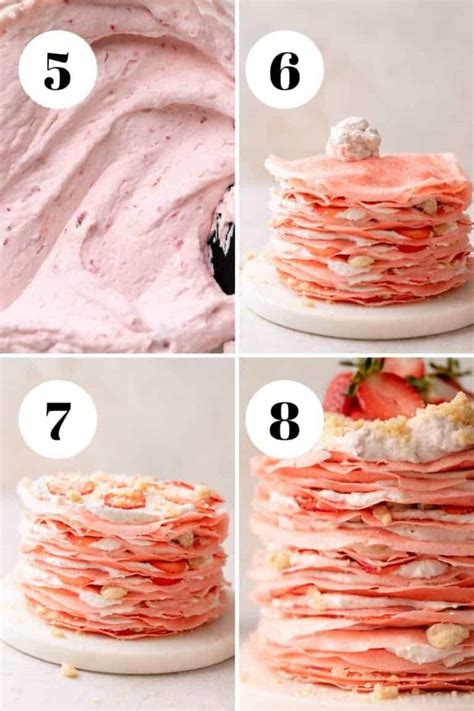 5

6

7

8