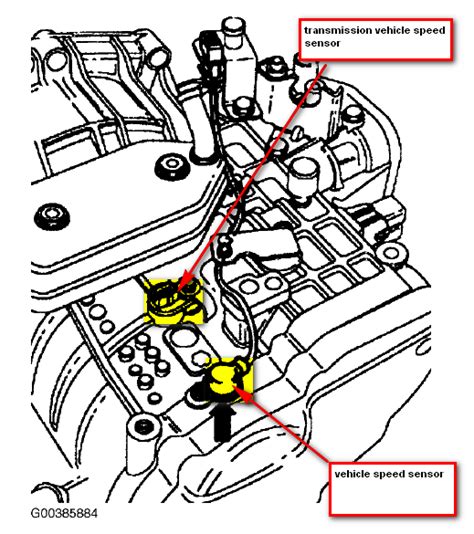 transmission vehicle speed sensor

vehicle speed sensor

G00385884