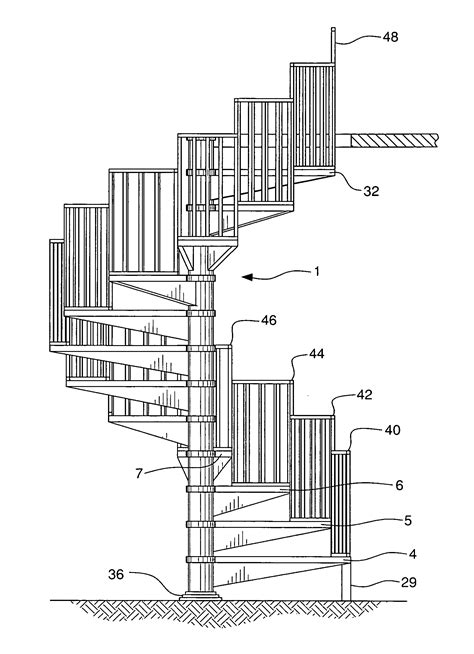 48

32

1

46

44

42

40

7

6

5

4

36

29