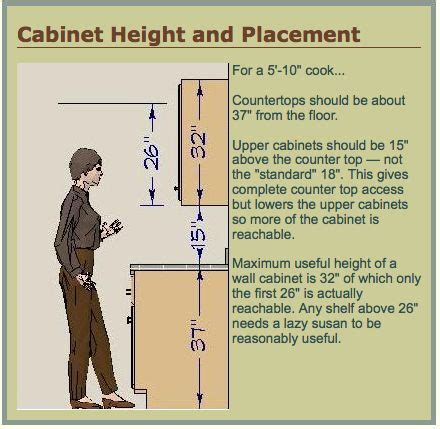 Cabinet Height and Placement

26"

32"

15"

37"

For a 5'-10" cook...

Countertops should be about 37" from the floor.

Upper cabinets should be 15" above the counter top — not the "standard" 18". This gives complete counter top access but lowers the upper cabinets so more of the cabinet is reachable.

Maximum useful height of a wall cabinet is 32" of which only the first 26" is actually reachable. Any shelf above 26" needs a lazy susan to be reasonably useful.