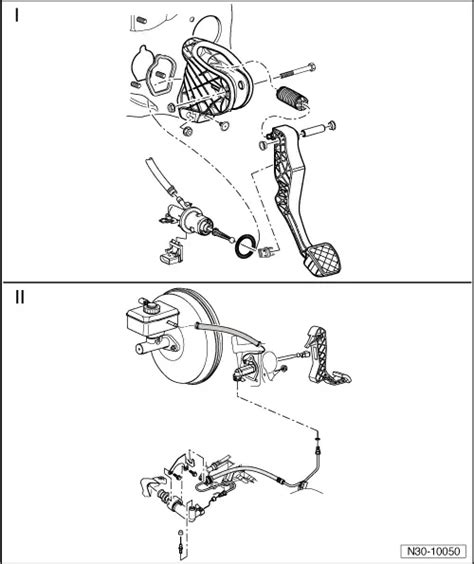 I

II

N30-10050