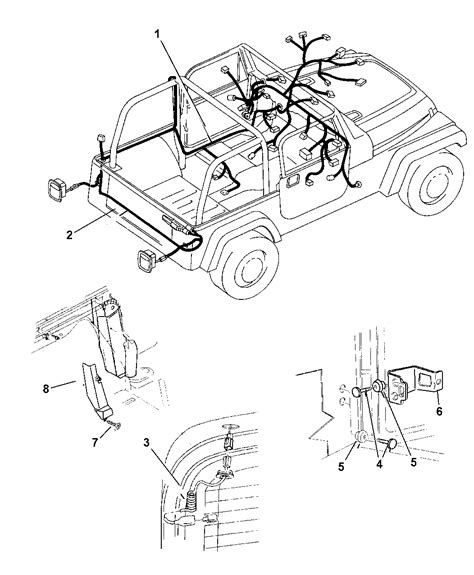 1
2
8
7
3
6
5
4
5