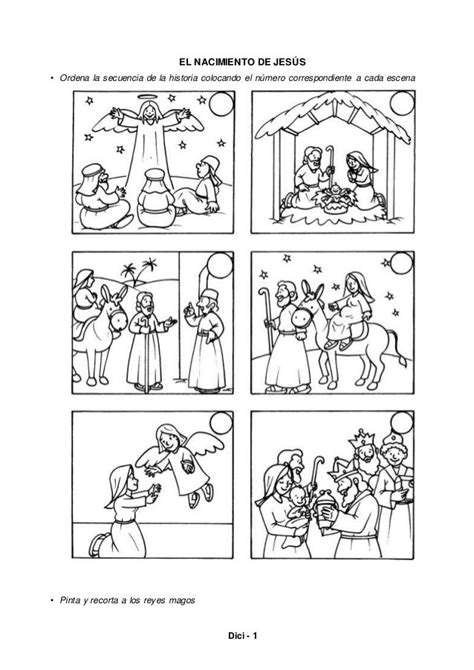 EL NACIMIENTO DE JESÚS

• Ordena la secuencia de la historia colocando el número correspondiente a cada escena

• Pinta y recorta a los reyes magos

Dici - 1