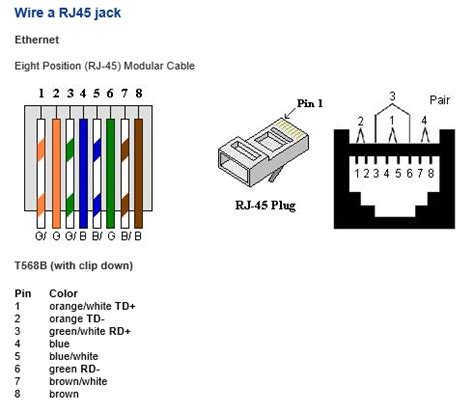 Wire a RJ45 jack

Ethernet

Eight Position (RJ-45) Modular Cable

1 2 3 4 5 6 7 8

G/ G G/ B B/ G B/ B

Pin 1

RJ-45 Plug

3 Pair

2 1 4

1 2 3 4 5 6 7 8

T568B (with clip down)

| Pin | Color |
|---|---|
| 1 | orange/white TD+ |
| 2 | orange TD- |
| 3 | green/white RD+ |
| 4 | blue |
| 5 | blue/white |
| 6 | green RD- |
| 7 | brown/white |
| 8 | brown |