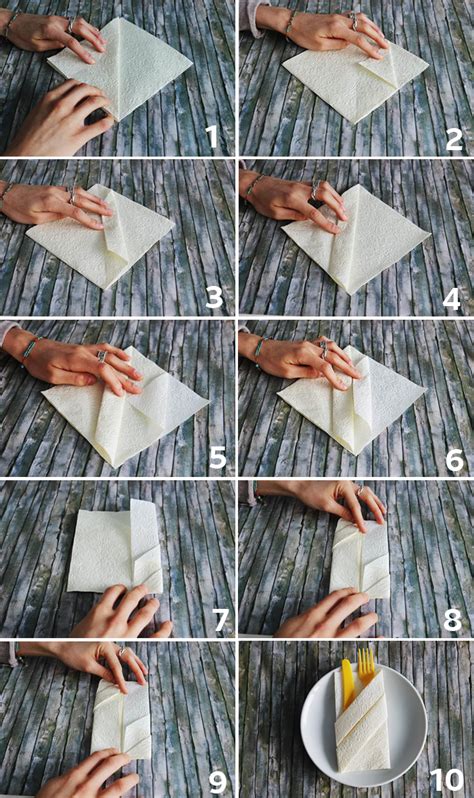 1
2
3
4
5
6
7
8
9
10