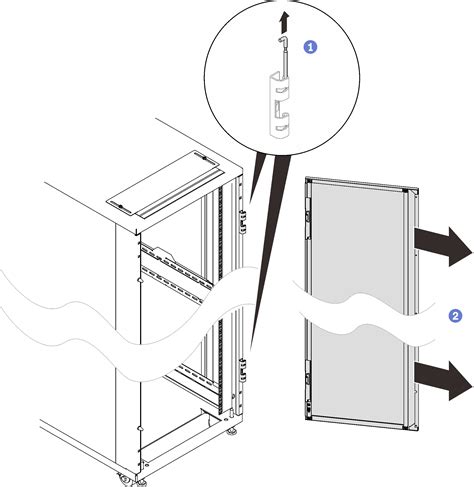 1

2