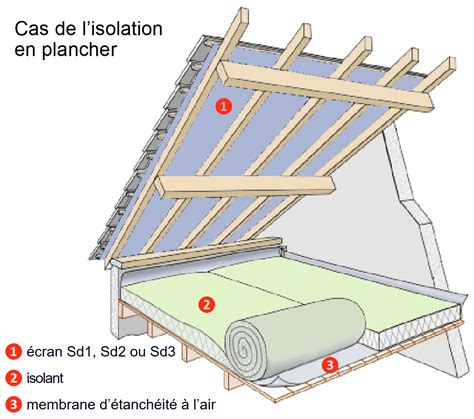 Cas de l'isolation en plancher

1

2

3

1 écran Sd1, Sd2 ou Sd3

2 isolant

3 membrane d'étanchéité à l'air