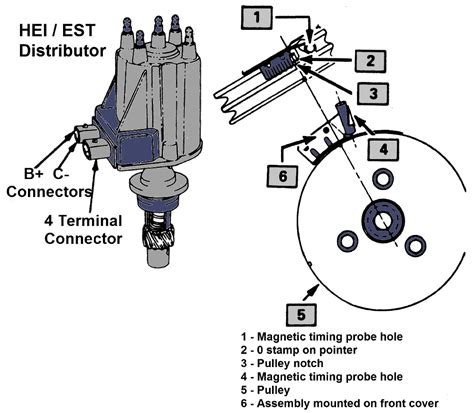 HEI / EST Distributor

B+ C-
Connectors

4 Terminal Connector

1

2

3

4

6

5

1 - Magnetic timing probe hole
2 - 0 stamp on pointer
3 - Pulley notch
4 - Magnetic timing probe hole
5 - Pulley
6 - Assembly mounted on front cover