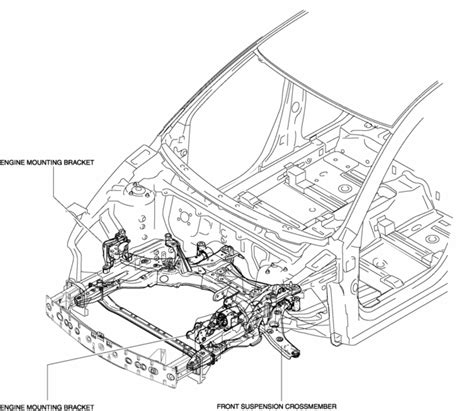 ENGINE MOUNTING BRACKET

ENGINE MOUNTING BRACKET

FRONT SUSPENSION CROSSMEMBER