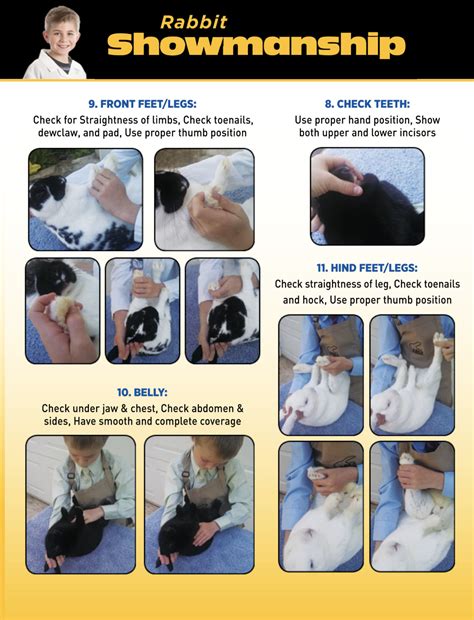 Rabbit
Showmanship

9. FRONT FEET/LEGS:
Check for Straightness of limbs, Check toenails, dewclaw, and pad, Use proper thumb position

10. BELLY:
Check under jaw & chest, Check abdomen & sides, Have smooth and complete coverage

8. CHECK TEETH:
Use proper hand position, Show both upper and lower incisors

11. HIND FEET/LEGS:
Check straightness of leg, Check toenails and hock, Use proper thumb position