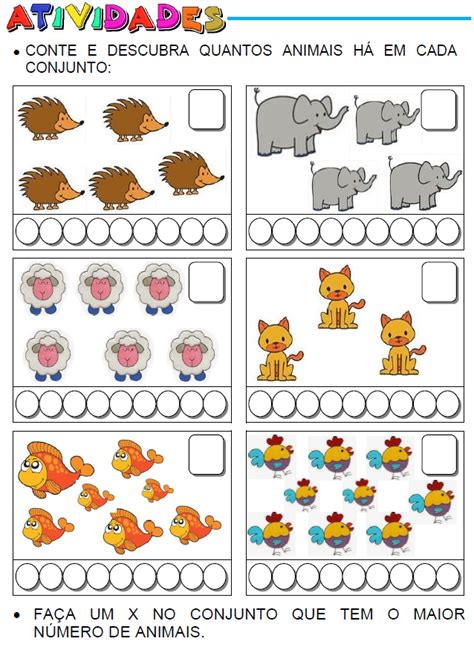 ATIVIDADES

• CONTE E DESCUBRA QUANTOS ANIMAIS HÁ EM CADA CONJUNTO:

• FAÇA UM X NO CONJUNTO QUE TEM O MAIOR NÚMERO DE ANIMAIS.