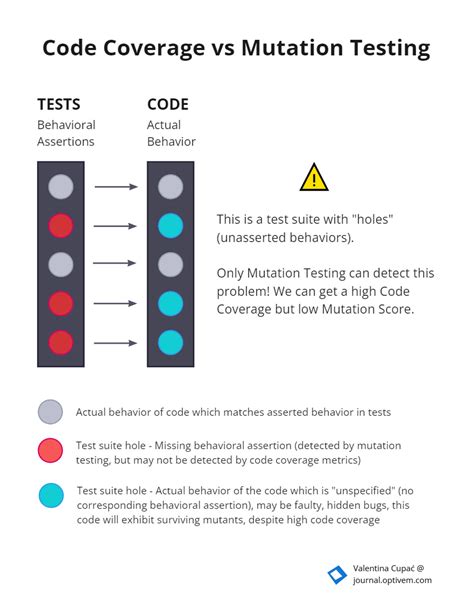 Code Coverage vs Mutation Testing

TESTS
Behavioral Assertions

CODE
Actual Behavior

This is a test suite with "holes" (unasserted behaviors).

Only Mutation Testing can detect this problem! We can get a high Code Coverage but low Mutation Score.

Actual behavior of code which matches asserted behavior in tests

Test suite hole - Missing behavioral assertion (detected by mutation testing, but may not be detected by code coverage metrics)

Test suite hole - Actual behavior of the code which is "unspecified" (no corresponding behavioral assertion), may be faulty, hidden bugs, this code will exhibit surviving mutants, despite high code coverage

Valentina Cupać @ journal.optivem.com