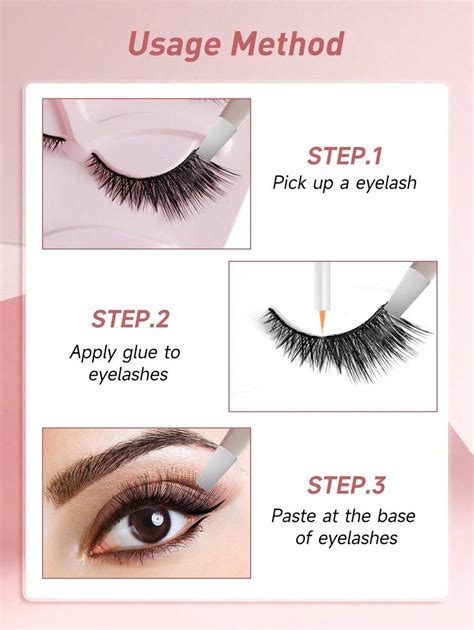 Usage Method

STEP.1
Pick up a eyelash

STEP.2
Apply glue to eyelashes

STEP.3
Paste at the base of eyelashes