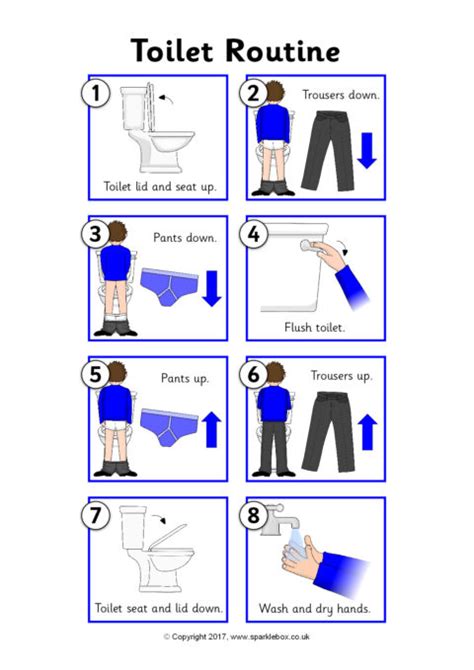 Toilet Routine

1
Toilet lid and seat up.

2
Trousers down.

3
Pants down.

4
Flush toilet.

5
Pants up.

6
Trousers up.

7
Toilet seat and lid down.

8
Wash and dry hands.

© Copyright 2017, www.sparklebox.co.uk