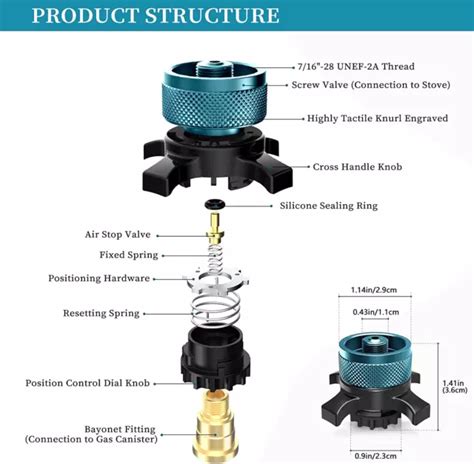 PRODUCT STRUCTURE

7/16"-28 UNEF-2A Thread
Screw Valve (Connection to Stove)
Highly Tactile Knurl Engraved
Cross Handle Knob
Silicone Sealing Ring
Air Stop Valve
Fixed Spring
Positioning Hardware
Resetting Spring
Position Control Dial Knob
Bayonet Fitting (Connection to Gas Canister)

1.14in/2.9cm
0.43in/1.1cm
1.41in (3.6cm)
0.9in/2.3cm