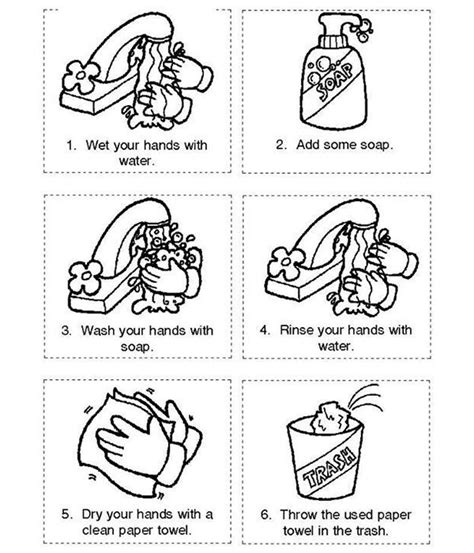 1. Wet your hands with water.

SOAP

2. Add some soap.

3. Wash your hands with soap.

4. Rinse your hands with water.

5. Dry your hands with a clean paper towel.

TRASH

6. Throw the used paper towel in the trash.