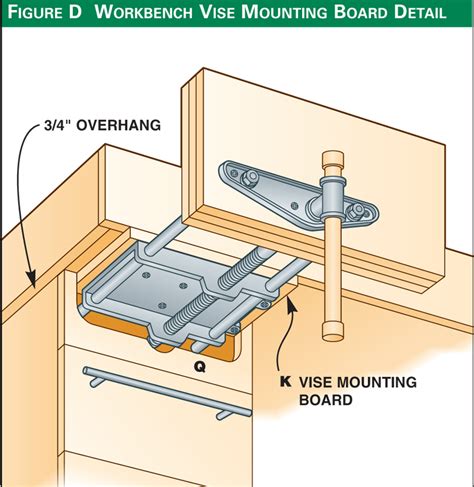 FIGURE D WORKBENCH VISE MOUNTING BOARD DETAIL

3/4" OVERHANG

Q

K VISE MOUNTING BOARD