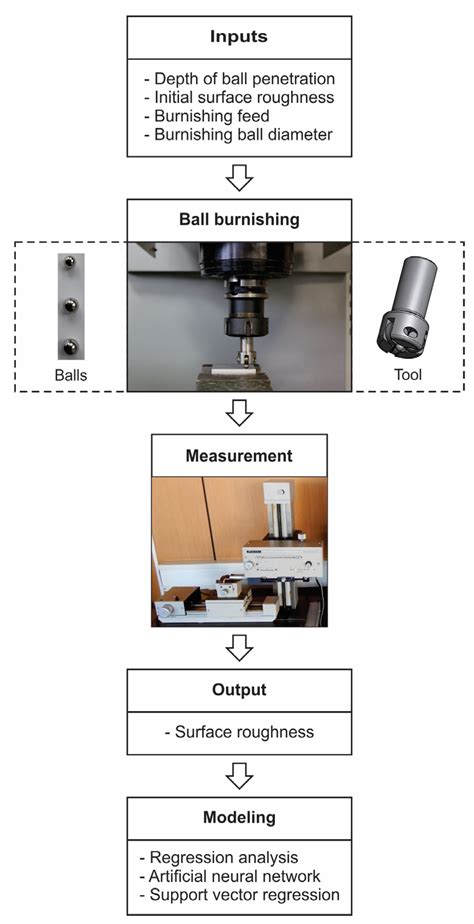 Inputs

- Depth of ball penetration
- Initial surface roughness
- Burnishing feed
- Burnishing ball diameter

Ball burnishing

Balls

Tool

Measurement

Output

- Surface roughness

Modeling

- Regression analysis
- Artificial neural network
- Support vector regression