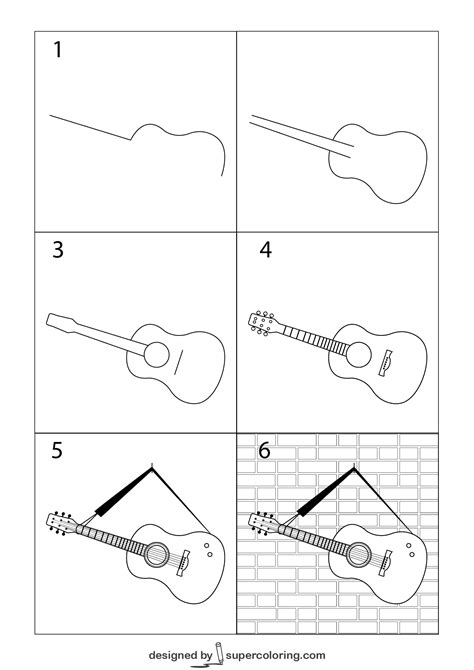 1

3

4

5

6

designed by supercoloring.com