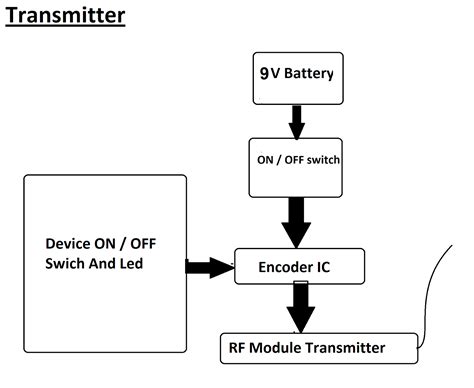 Transmitter

9V Battery

ON / OFF switch

Device ON / OFF Swich And Led

Encoder IC

RF Module Transmitter