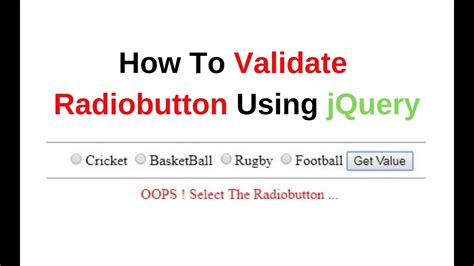 How To Validate Radiobutton Using jQuery

Cricket BasketBall Rugby Football Get Value

OOPS ! Select The Radiobutton ...