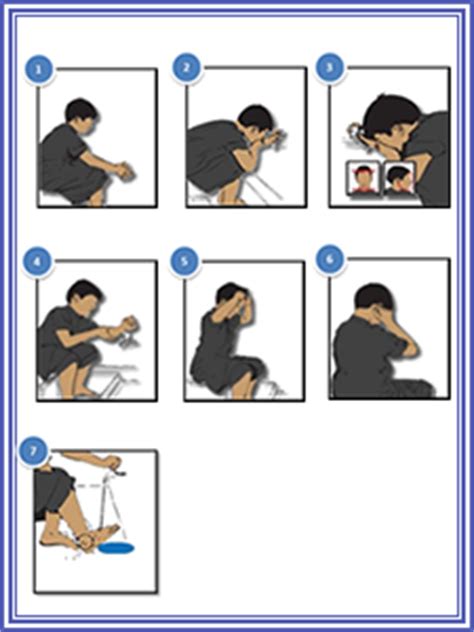 1

2

3

4

5

6

7