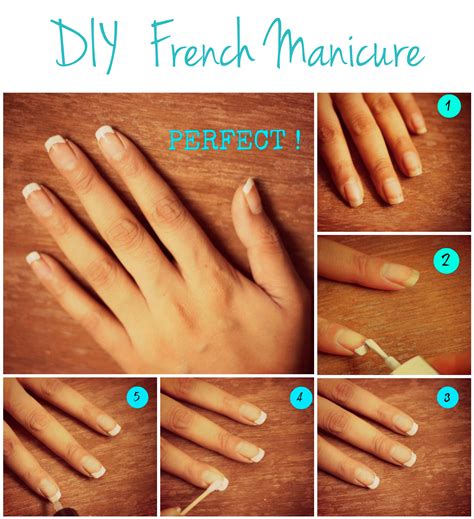 DIY French Manicure

PERFECT !

1

2

5

4

3