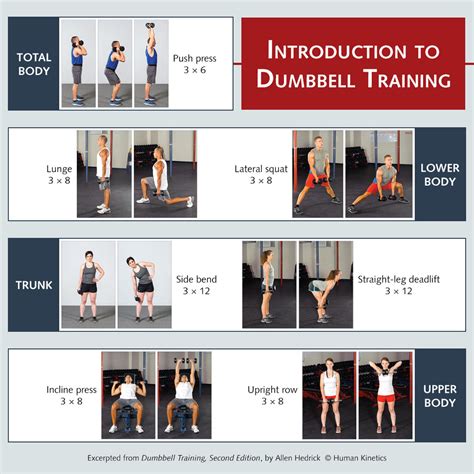 TOTAL BODY

Push press
3 × 6

INTRODUCTION TO DUMBBELL TRAINING

Lunge
3 × 8

Lateral squat
3 × 8

LOWER BODY

TRUNK

Side bend
3 × 12

Straight-leg deadlift
3 × 12

Incline press
3 × 8

Upright row
3 × 8

UPPER BODY

Excerpted from Dumbbell Training, Second Edition, by Allen Hedrick © Human Kinetics