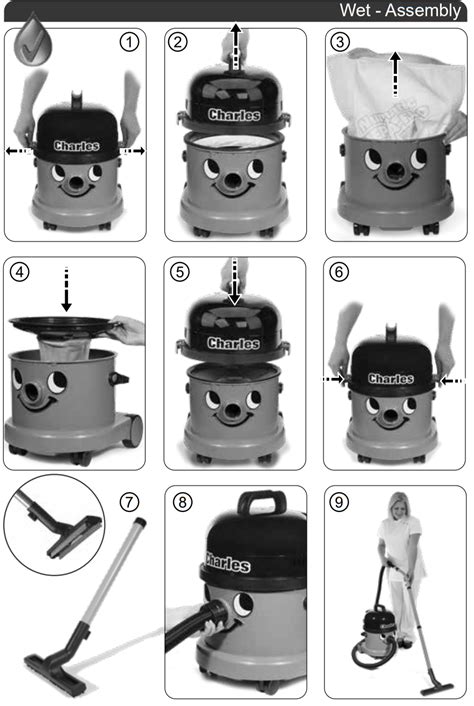 Wet - Assembly

1

Charles

2

Charles

3

4

5

Charles

6

Charles

7

8

Charles

9