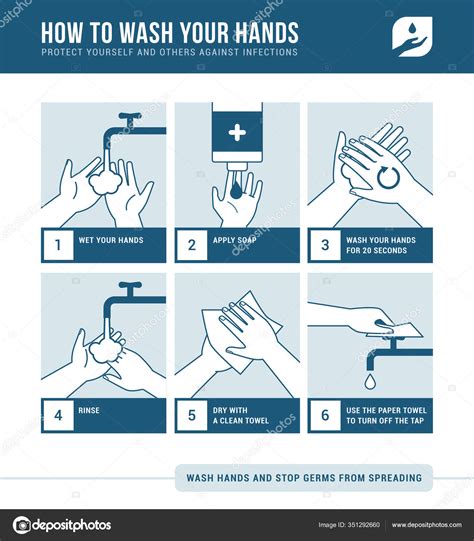 HOW TO WASH YOUR HANDS
PROTECT YOURSELF AND OTHERS AGAINST INFECTIONS

1 WET YOUR HANDS

2 APPLY SOAP

3 WASH YOUR HANDS FOR 20 SECONDS

4 RINSE

5 DRY WITH A CLEAN TOWEL

6 USE THE PAPER TOWEL TO TURN OFF THE TAP

WASH HANDS AND STOP GERMS FROM SPREADING

depositphotos

Image ID: 351292660 www.depositphotos.com