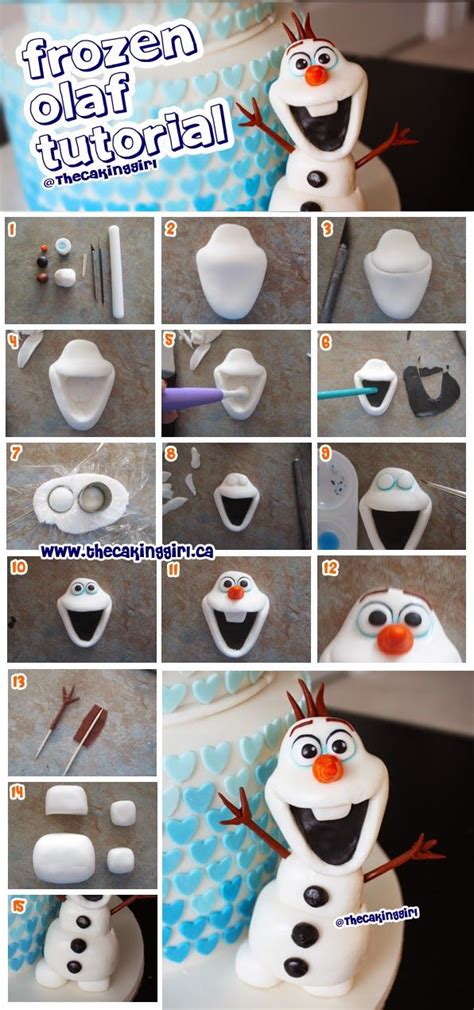 frozen olaf tutorial
@Thecakinggirl

1

2

3

4

5

6

7

8

9

www.thecakinggirl.ca

10

11

12

13

14

15

@Thecakinggirl