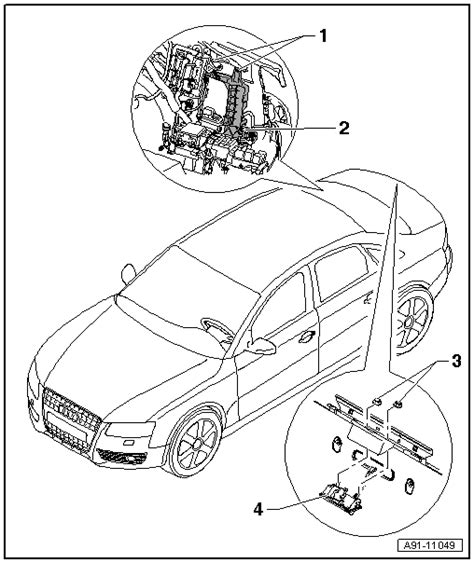 1
2
3
4
A91-11049