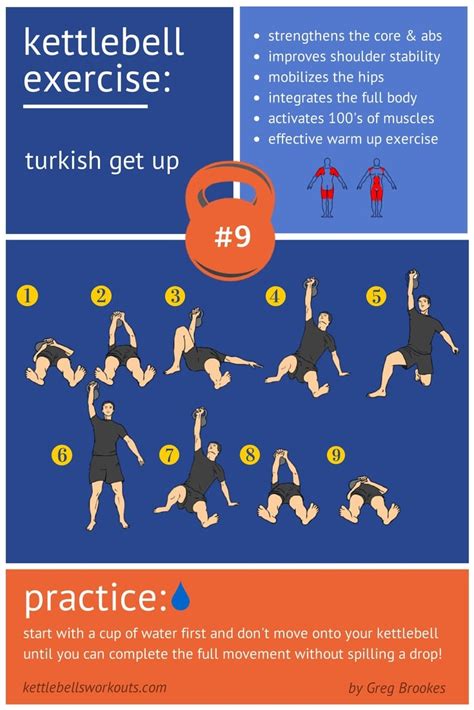 kettlebell exercise:

turkish get up

- strengthens the core & abs
- improves shoulder stability
- mobilizes the hips
- integrates the full body
- activates 100's of muscles
- effective warm up exercise

#9

1 2 3 4 5

6 7 8 9

practice:

start with a cup of water first and don't move onto your kettlebell until you can complete the full movement without spilling a drop!

kettlebellsworkouts.com

by Greg Brookes