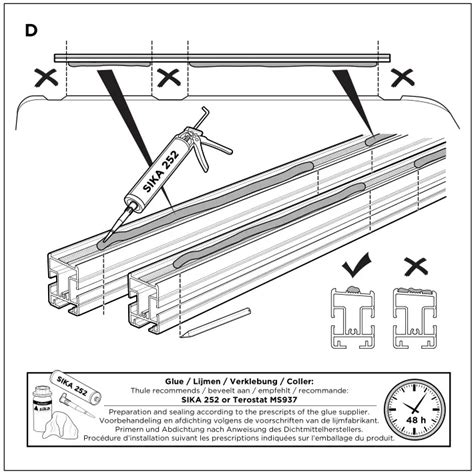 D

SIKA 252

SIKA 252

sika

Glue / Lijmen / Verklebung / Coller:
Thule recommends / beveelt aan / empfehlt / recommande:
SIKA 252 or Terostat MS937

Preparation and sealing according to the prescripts of the glue supplier.
Voorbehandeling en afdichting volgens de voorschriften van de lijmfabrikant.
Primern und Abdichtung nach Anweisung des Dichtmittelherstellers.
Procédure d'installation suivant les prescriptions indiquées sur l'emballage du produit.

48 h