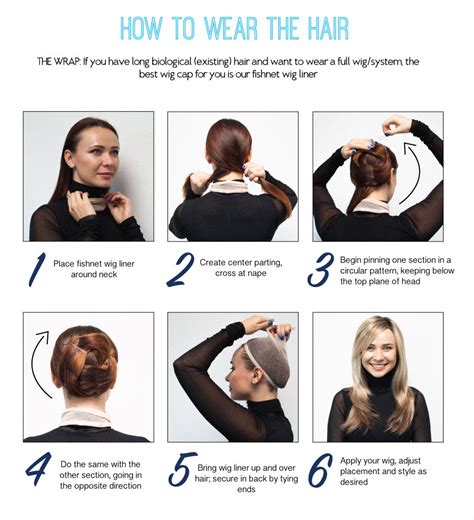 HOW TO WEAR THE HAIR

THE WRAP: If you have long biological (existing) hair and want to wear a full wig/system, the best wig cap for you is our fishnet wig liner

1 Place fishnet wig liner around neck

2 Create center parting, cross at nape

3 Begin pinning one section in a circular pattern, keeping below the top plane of head

4 Do the same with the other section, going in the opposite direction

5 Bring wig liner up and over hair; secure in back by tying ends

6 Apply your wig, adjust placement and style as desired