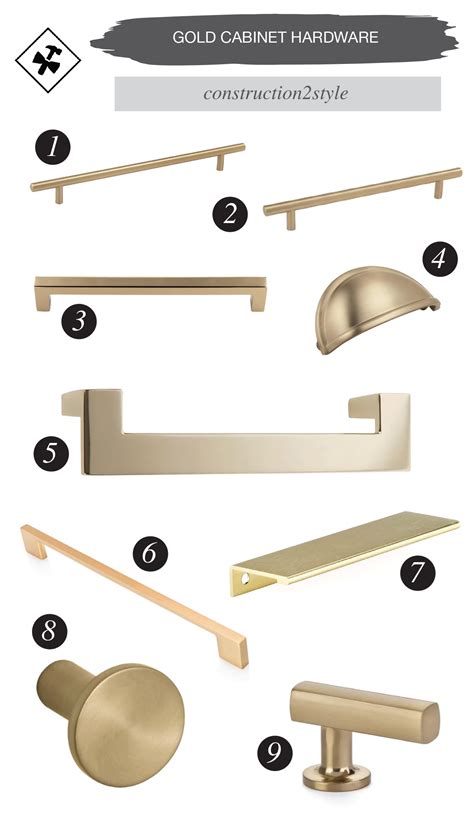 GOLD CABINET HARDWARE

construction2style

1

2

3

4

5

6

7

8

9