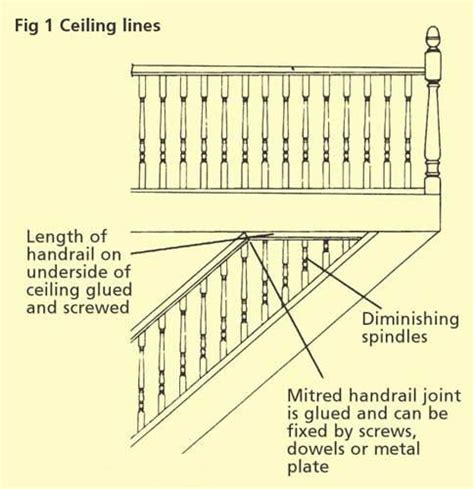 Fig 1 Ceiling lines

Length of handrail on underside of ceiling glued and screwed

Diminishing spindles

Mitred handrail joint is glued and can be fixed by screws, dowels or metal plate