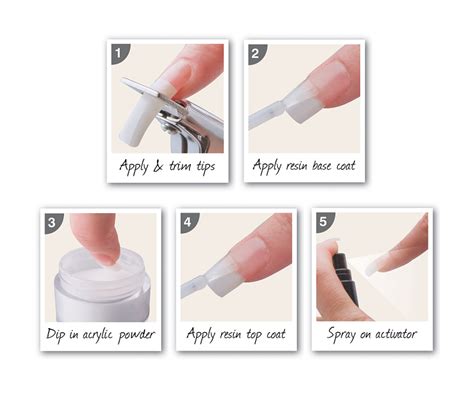 1
Apply & trim tips

2
Apply resin base coat

3
Dip in acrylic powder

4
Apply resin top coat

5
Spray on activator