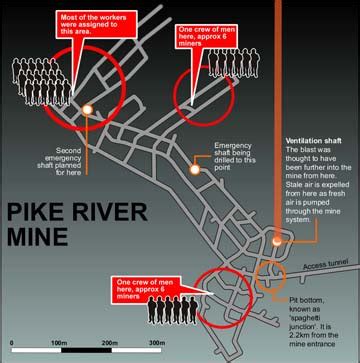 Most of the workers were assigned to this area.

One crew of men here, approx 6 miners

Second emergency shaft planned for here

Emergency shaft being drilled to this point

Ventilation shaft
The blast was thought to have been further into the mine from here. Stale air is expelled from here as fresh air is pumped through the mine system.

PIKE RIVER MINE

Access tunnel

One crew of men here, approx 6 miners

Pit bottom, known as 'spaghetti junction'. It is 2.2km from the mine entrance

0 100m 200m 300m