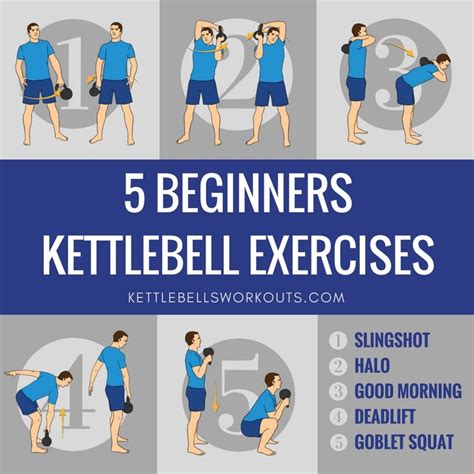 1

2

3

5 BEGINNERS KETTLEBELL EXERCISES

KETTLEBELLSWORKOUTS.COM

4

5

1 SLINGSHOT
2 HALO
3 GOOD MORNING
4 DEADLIFT
5 GOBLET SQUAT