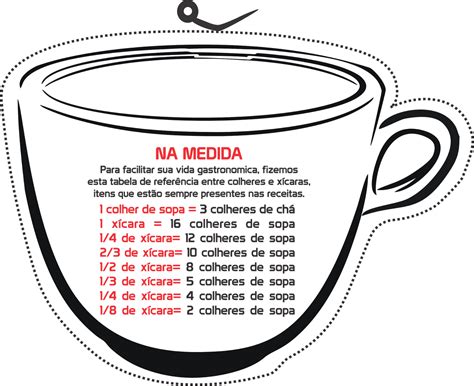 NA MEDIDA

Para facilitar sua vida gastronomica, fizemos esta tabela de referência entre colheres e xícaras, itens que estão sempre presentes nas receitas.

1 colher de sopa = 3 colheres de chá
1 xícara = 16 colheres de sopa
1/4 de xícara= 12 colheres de sopa
2/3 de xícara= 10 colheres de sopa
1/2 de xícara= 8 colheres de sopa
1/3 de xícara= 5 colheres de sopa
1/4 de xícara= 4 colheres de sopa
1/8 de xícara= 2 colheres de sopa