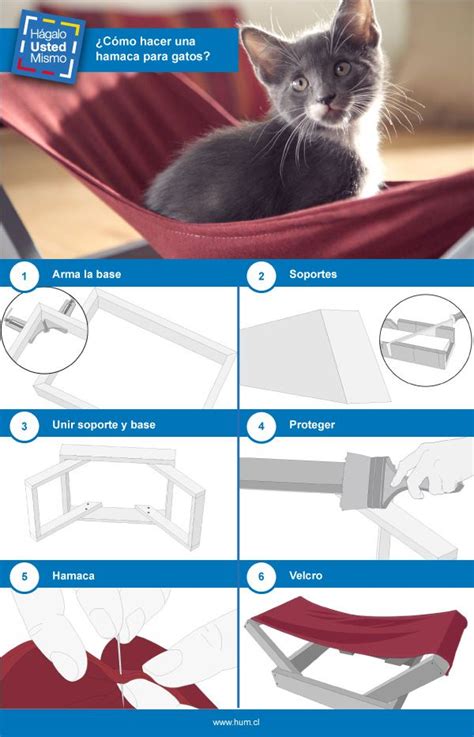 Hágalo Usted Mismo

¿Cómo hacer una hamaca para gatos?

1 Arma la base

2 Soportes

3 Unir soporte y base

4 Proteger

5 Hamaca

6 Velcro

www.hum.cl