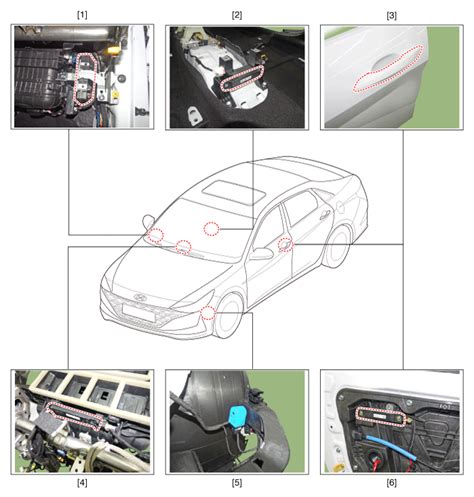 [1]

[2]

[3]

[4]

[5]

[6]