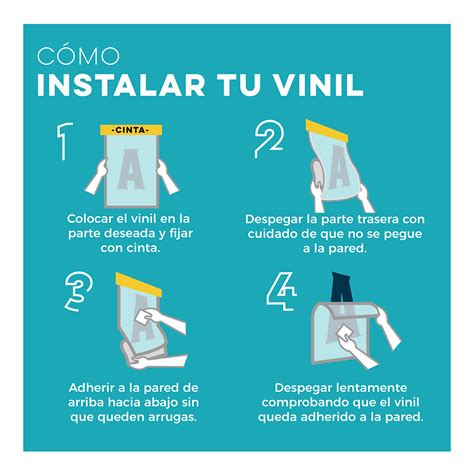 CÓMO
INSTALAR TU VINIL

1
-CINTA-
A
Colocar el vinil en la parte deseada y fijar con cinta.

2
A
Despegar la parte trasera con cuidado de que no se pegue a la pared.

3
A
Adherir a la pared de arriba hacia abajo sin que queden arrugas.

4
A
Despegar lentamente comprobando que el vinil queda adherido a la pared.