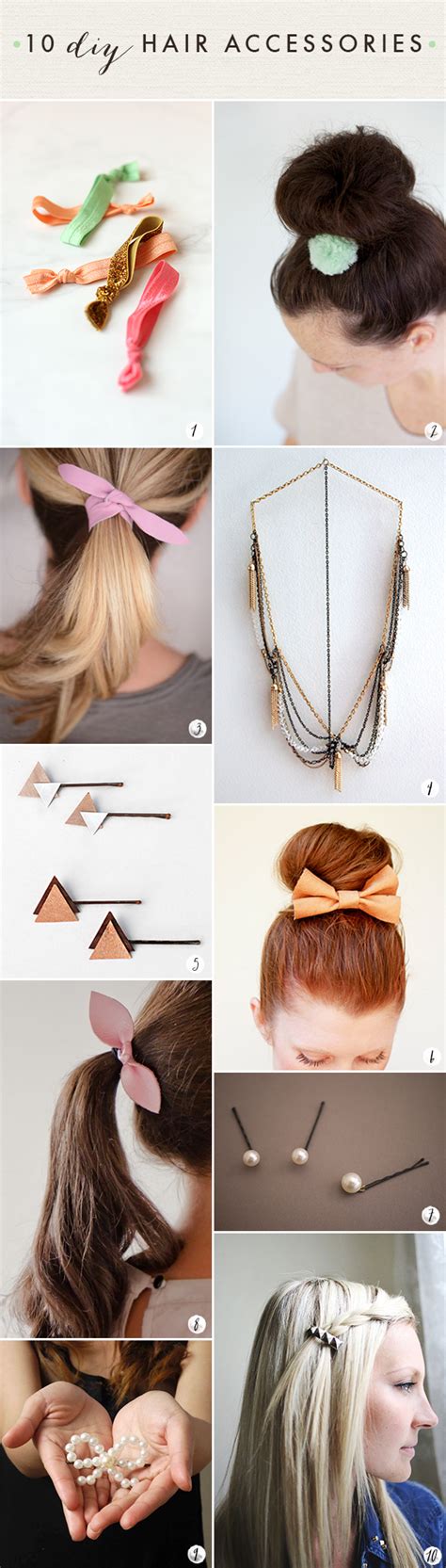 10 diy HAIR ACCESSORIES

1

2

3

4

5

6

7

8

9

10