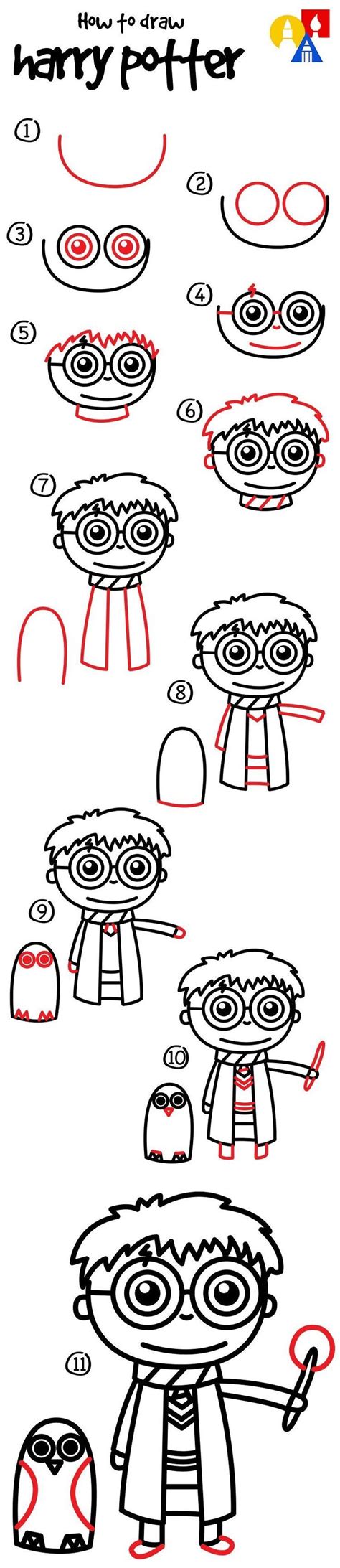 How to draw
harry potter

1

2

3

4

5

6

7

8

9

10

11