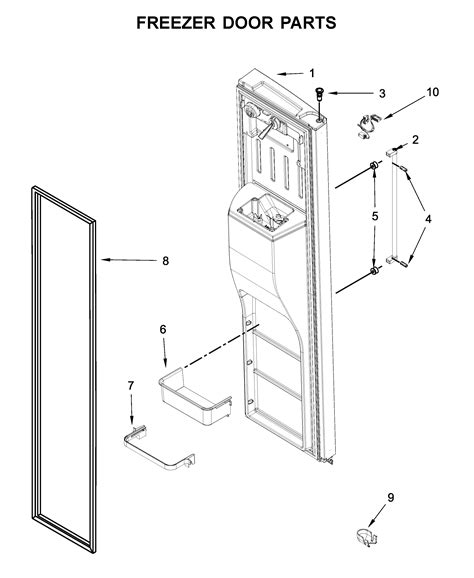 FREEZER DOOR PARTS

1
3
10
2
5
4
8
6
7
9