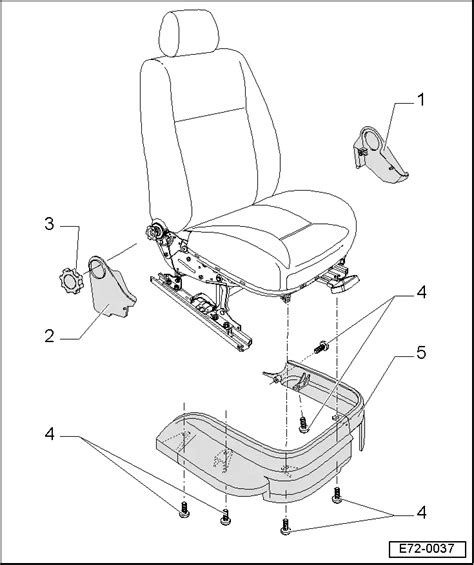 1
3
2
4
5
4
4
E72-0037