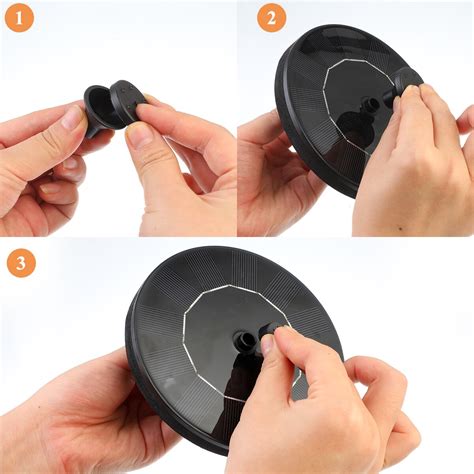 1

2

3