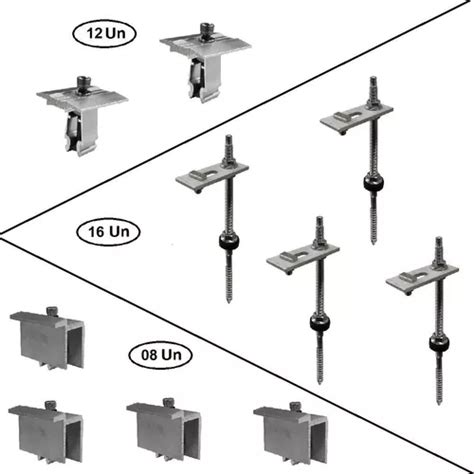 12 Un

16 Un

08 Un